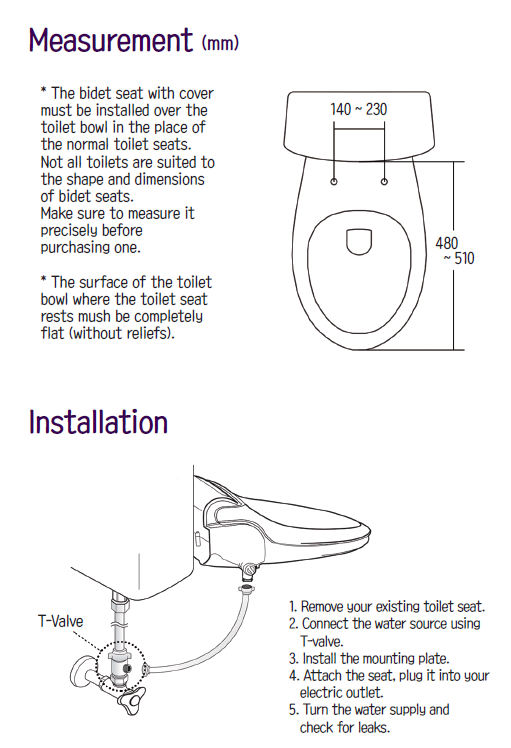 Measurement (mm)

* The bidet seat with cover must be installed over the toilet bowl in the place of the normal toilet seats. Not all toilets are suited to the shape and dimensions of bidet seats. Make sure to measure it precisely before purchasing one.

* The surface of the toilet bowl where the toilet seat rests mush be completely flat (without reliefs).

140 ~ 230

480 ~ 510

Installation

T-Valve

1. Remove your existing toilet seat.
2. Connect the water source using T-valve.
3. Install the mounting plate.
4. Attach the seat, plug it into your electric outlet.
5. Turn the water supply and check for leaks.